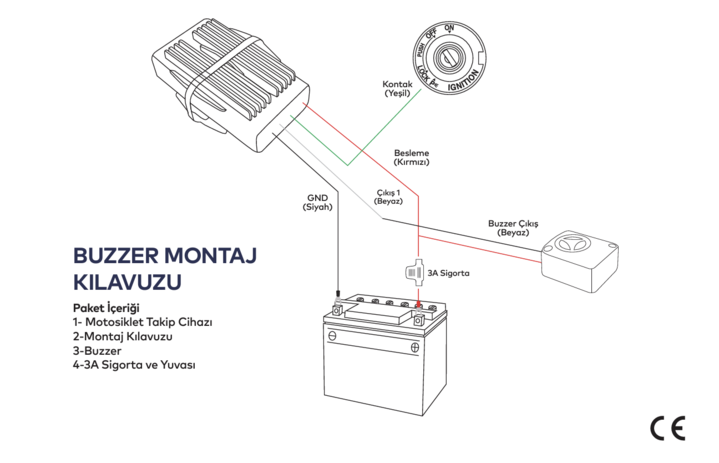 PUSH OFF ON
LOCK IGNITION

Kontak
(Yeşil)

Besleme
(Kırmızı)

GND
(Siyah)

Çıkış 1
(Beyaz)

Buzzer Çıkış
(Beyaz)

3A Sigorta

BUZZER MONTAJ KILAVUZU

Paket İçeriği
1- Motosiklet Takip Cihazı
2-Montaj Kılavuzu
3-Buzzer
4-3A Sigorta ve Yuvası

CE